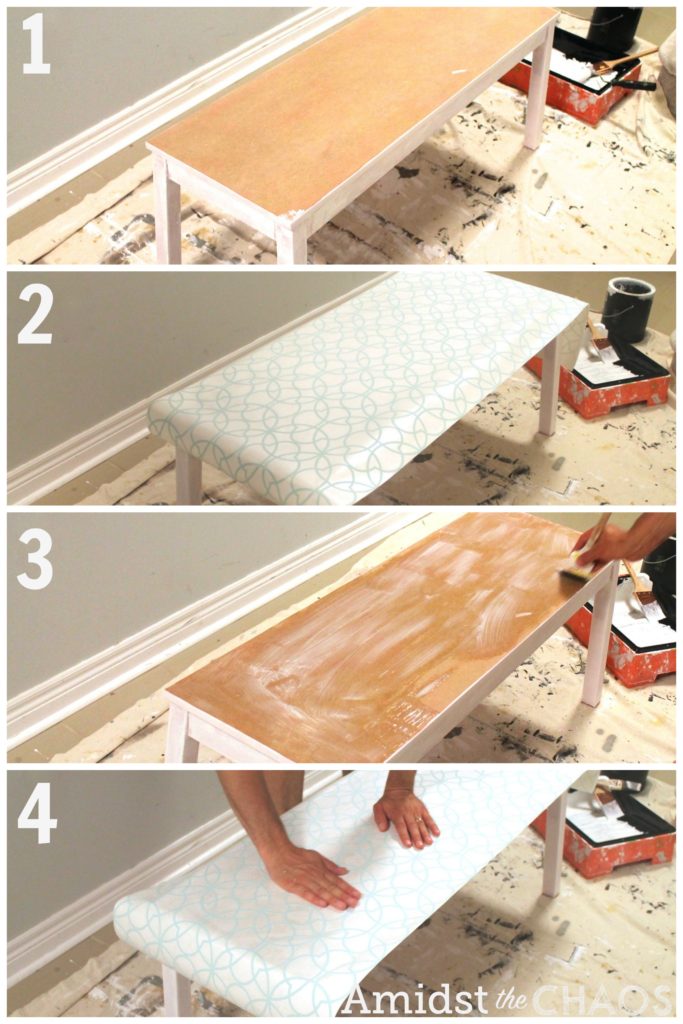 1

2

3

4

Amidst the CHAOS